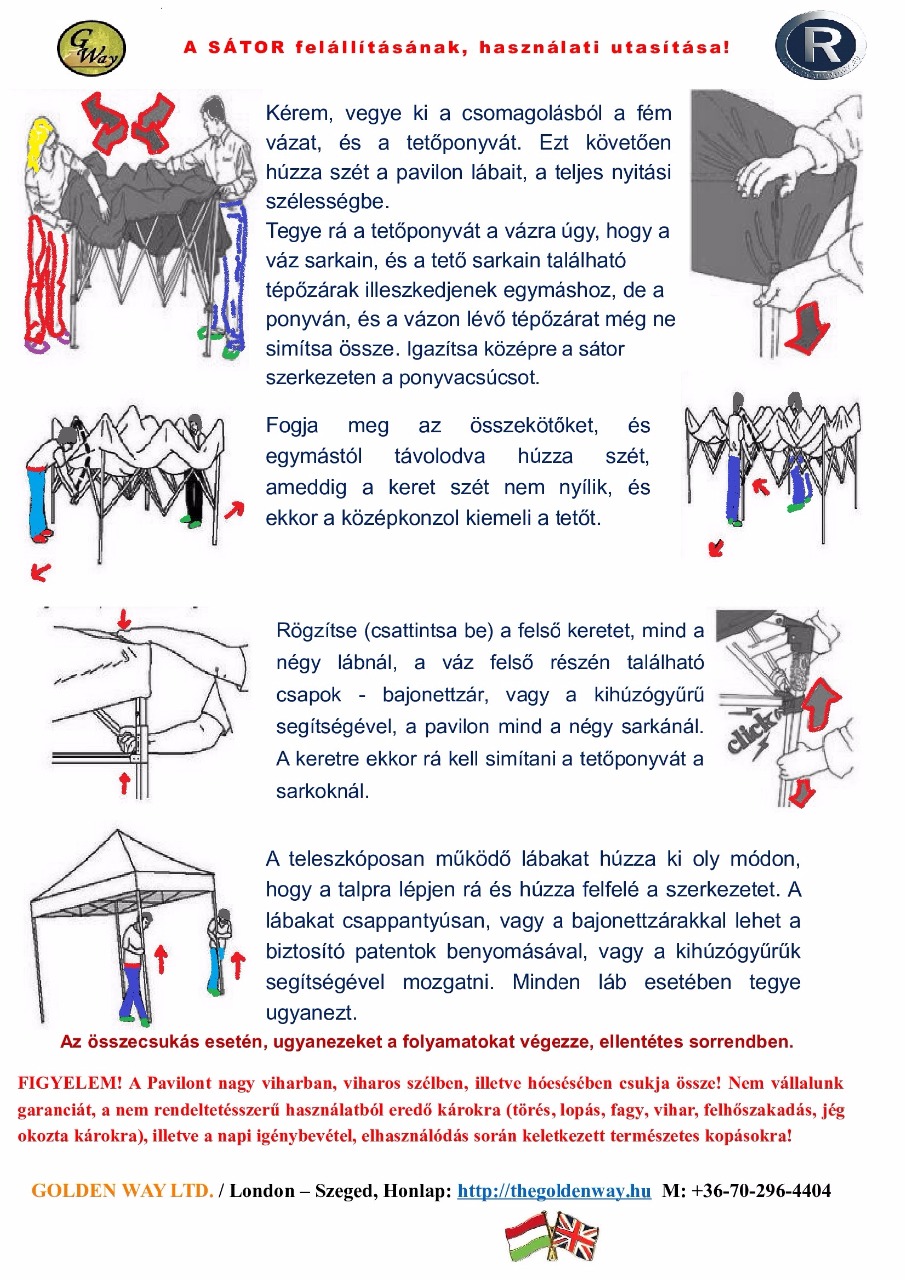 G Way

A SÁTOR felállításának, használati utasítása!

R

Kérem, vegye ki a csomagolásból a fém vázat, és a tetőponyvát. Ezt követően húzza szét a pavilon lábait, a teljes nyitási szélességbe.
Tegye rá a tetőponyvát a vázra úgy, hogy a váz sarkain, és a tető sarkain található tépőzárak illeszkedjenek egymáshoz, de a ponyván, és a vázon lévő tépőzárat még ne simítsa össze. Igazítsa középre a sátor szerkezeten a ponyvacsúcsot.

Fogja meg az összekötőket, és egymástól távolodva húzza szét, ameddig a keret szét nem nyílik, és ekkor a középkonzol kiemeli a tetőt.

Rögzítse (csattintsa be) a felső keretet, mind a négy lábnál, a váz felső részén található csapok - bajonettzár, vagy a kihúzógyűrű segítségével, a pavilon mind a négy sarkánál. A keretre ekkor rá kell simítani a tetőponyvát a sarkoknál.

click

A teleszkóposan működő lábakat húzza ki oly módon, hogy a talpra lépjen rá és húzza felfelé a szerkezetet. A lábakat csappantyúsan, vagy a bajonettzárakkal lehet a biztosító patentok benyomásával, vagy a kihúzógyűrűk segítségével mozgatni. Minden láb esetében tegye ugyanezt.

Az összecsukás esetén, ugyanezeket a folyamatokat végezze, ellentétes sorrendben.

FIGYELEM! A Pavilont nagy viharban, viharos szélben, illetve hóesésében csukja össze! Nem vállalunk garanciát, a nem rendeltetésszerű használatból eredő károkra (törés, lopás, fagy, vihar, felhőszakadás, jég okozta károkra), illetve a napi igénybevétel, elhasználódás során keletkezett természetes kopásokra!

GOLDEN WAY LTD. / London – Szeged, Honlap: http://thegoldenway.hu M: +36-70-296-4404